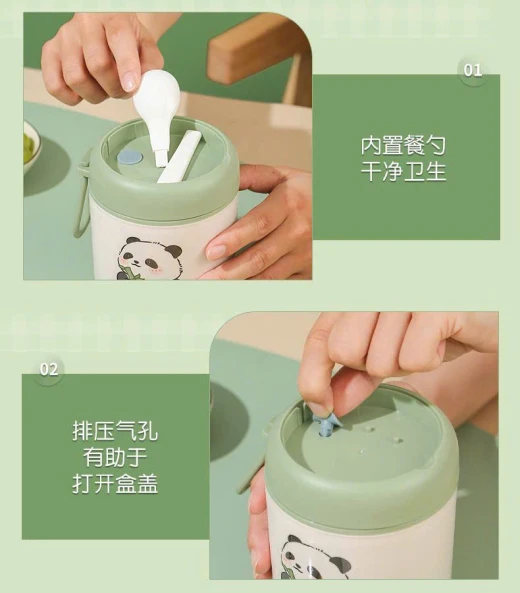 01

内置餐勺
干净卫生

02

排压气孔
有助于
打开盒盖