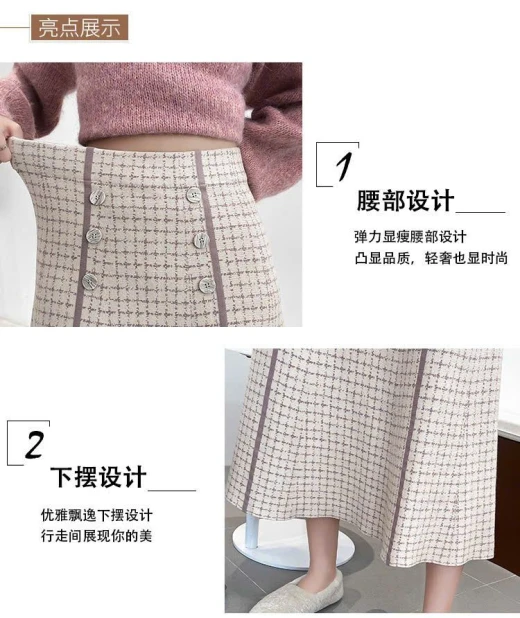 亮点展示

1

腰部设计

弹力显瘦腰部设计
凸显品质，轻奢也显时尚

2

下摆设计

优雅飘逸下摆设计
行走间展现你的美