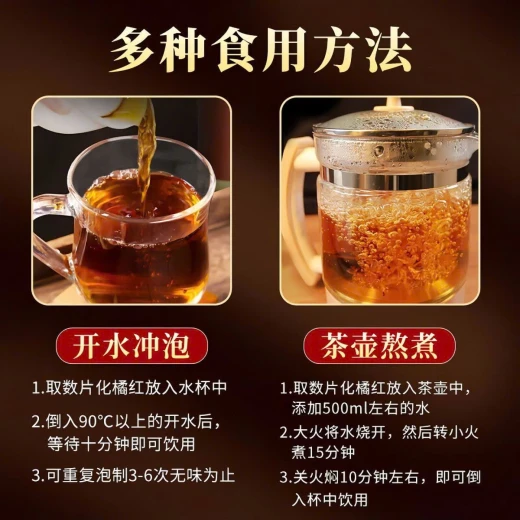 多种食用方法

开水冲泡

1.取数片化橘红放入水杯中

2.倒入90°C以上的开水后，等待十分钟即可饮用

3.可重复泡制3-6次无味为止

茶壶熬煮

1.取数片化橘红放入茶壶中，添加500ml左右的水

2.大火将水烧开，然后转小火煮15分钟

3.关火焖10分钟左右，即可倒入杯中饮用