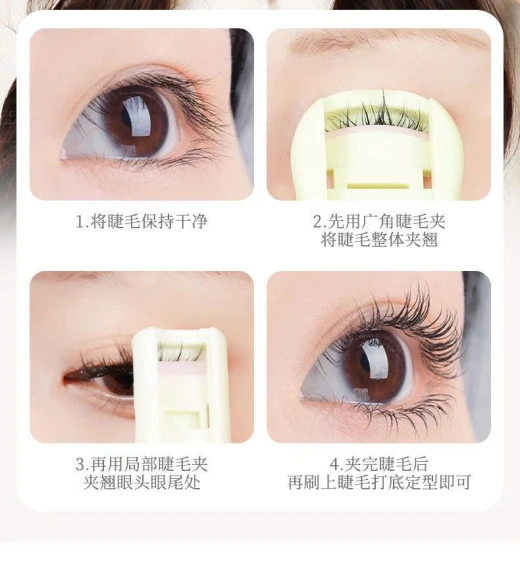 1.将睫毛保持干净

2.先用广角睫毛夹
将睫毛整体夹翘

3.再用局部睫毛夹
夹翘眼头眼尾处

4.夹完睫毛后
再刷上睫毛打底定型即可