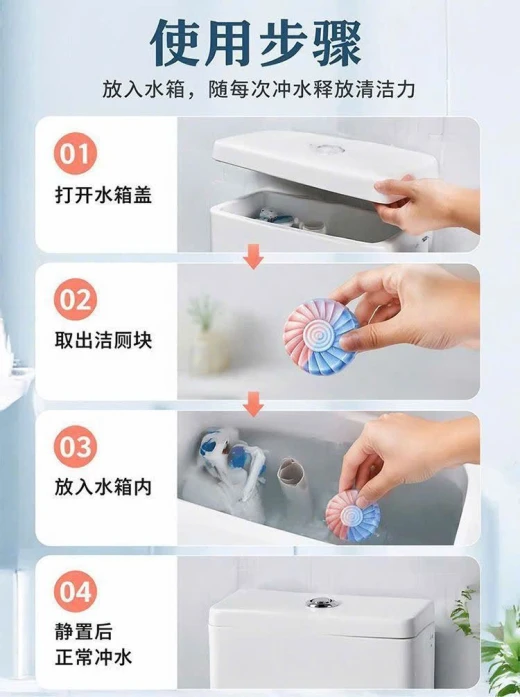 使用步骤

放入水箱，随每次冲水释放清洁力

01
打开水箱盖

02
取出洁厕块

03
放入水箱内

04
静置后
正常冲水