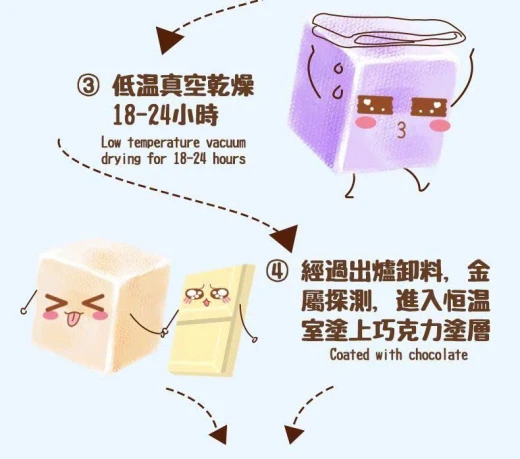 ③ 低温真空乾燥 18-24小時

Low temperature vacuum drying for 18-24 hours

④ 經過出爐卸料，金屬探測，進入恒温室塗上巧克力塗層

Coated with chocolate